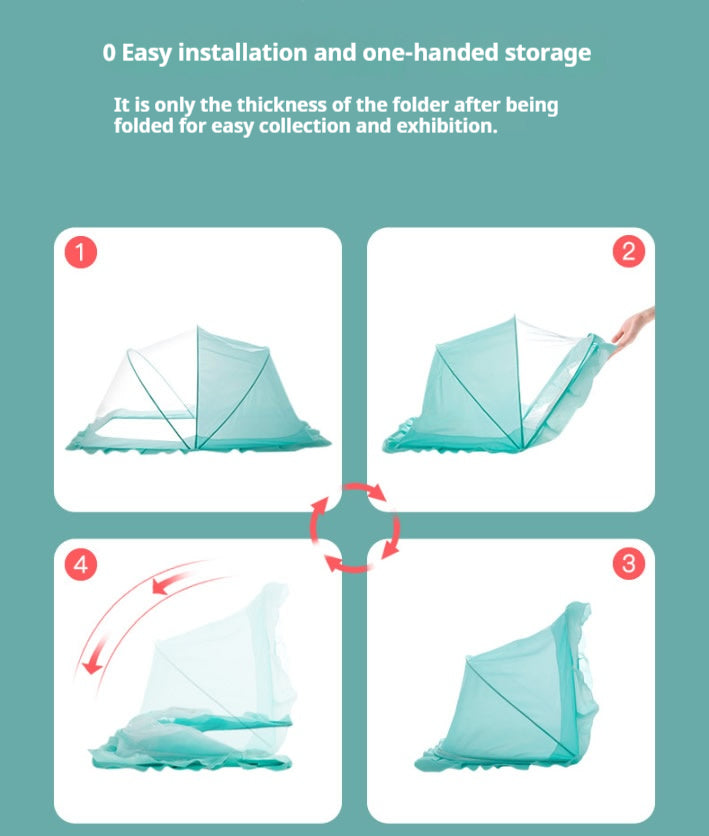 0 Easy installation and one-handed storage

It is only the thickness of the folder after being folded for easy collection and exhibition.

1

2

4

3