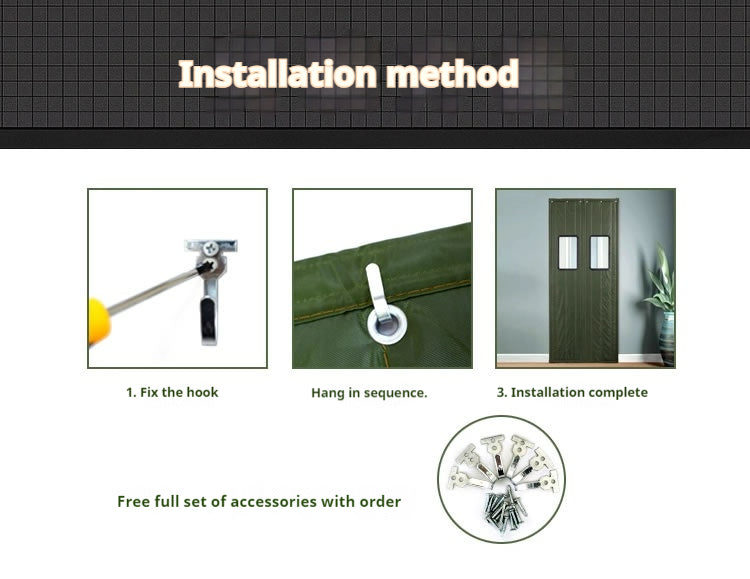 Installation method

1. Fix the hook

Hang in sequence.

3. Installation complete

Free full set of accessories with order