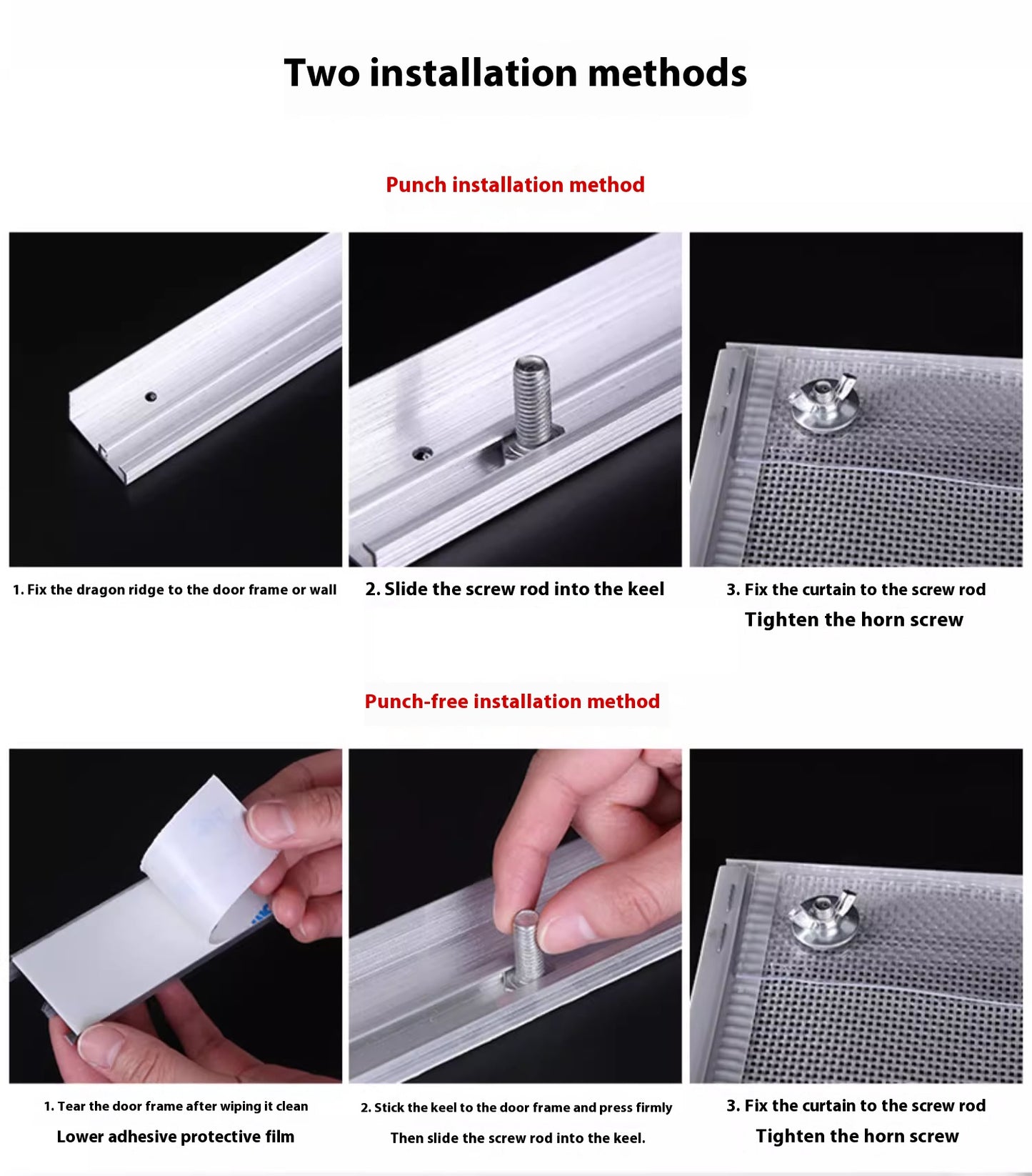 Two installation methods

Punch installation method

1. Fix the dragon ridge to the door frame or wall

2. Slide the screw rod into the keel

3. Fix the curtain to the screw rod
Tighten the horn screw

Punch-free installation method

1. Tear the door frame after wiping it clean
Lower adhesive protective film

2. Stick the keel to the door frame and press firmly
Then slide the screw rod into the keel.

3. Fix the curtain to the screw rod
Tighten the horn screw