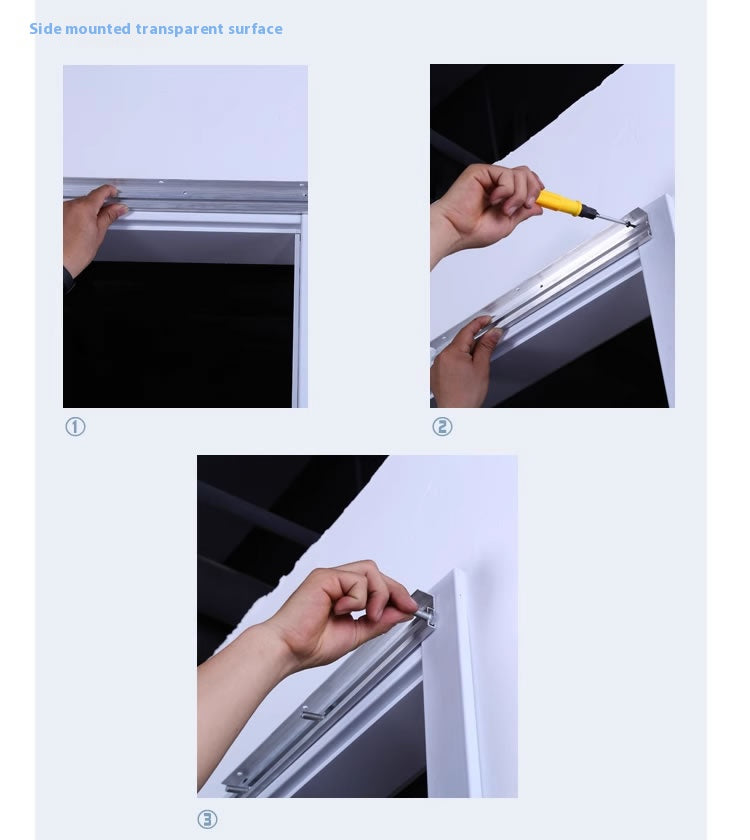 Side mounted transparent surface

①

②

③