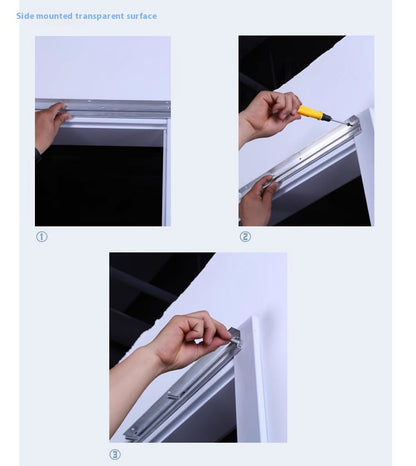 Side mounted transparent surface

①

②

③