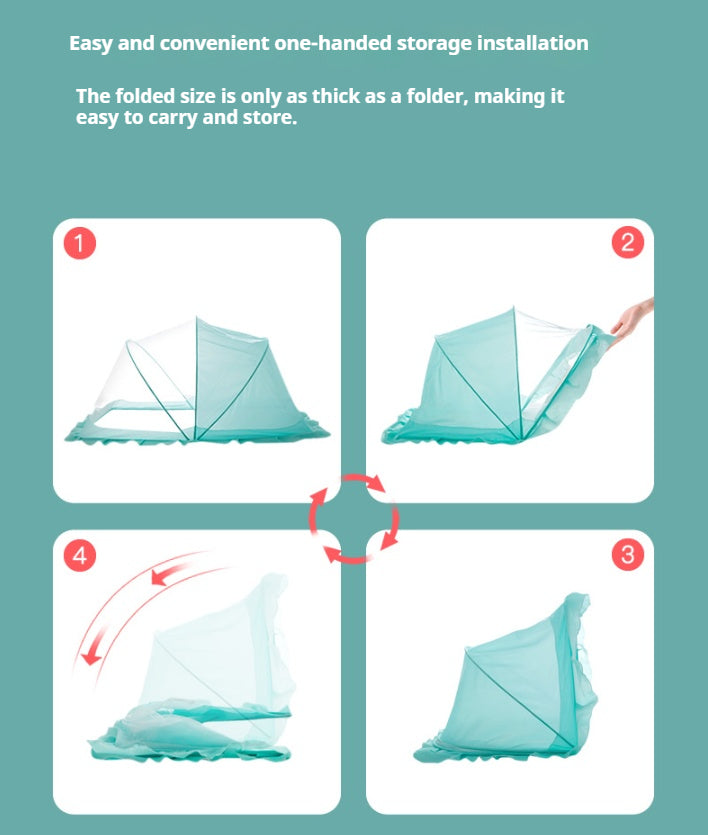 Easy and convenient one-handed storage installation

The folded size is only as thick as a folder, making it easy to carry and store.

1

2

4

3