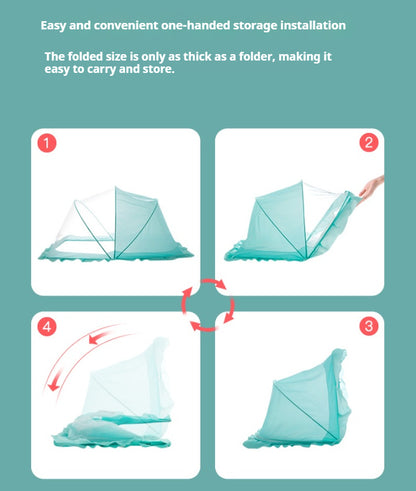 Easy and convenient one-handed storage installation

The folded size is only as thick as a folder, making it easy to carry and store.

1

2

4

3