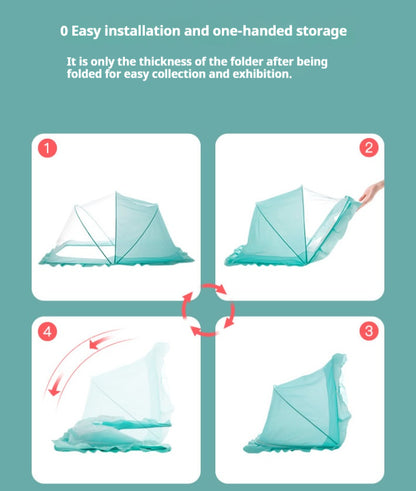 0 Easy installation and one-handed storage

It is only the thickness of the folder after being folded for easy collection and exhibition.

1

2

4

3