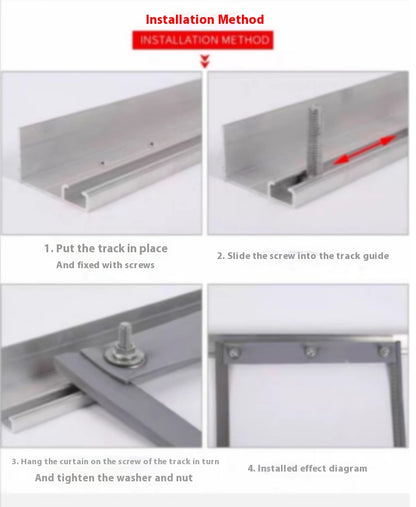 Installation Method

INSTALLATION METHOD

1. Put the track in place
And fixed with screws

2. Slide the screw into the track guide

3. Hang the curtain on the screw of the track in turn
And tighten the washer and nut

4. Installed effect diagram